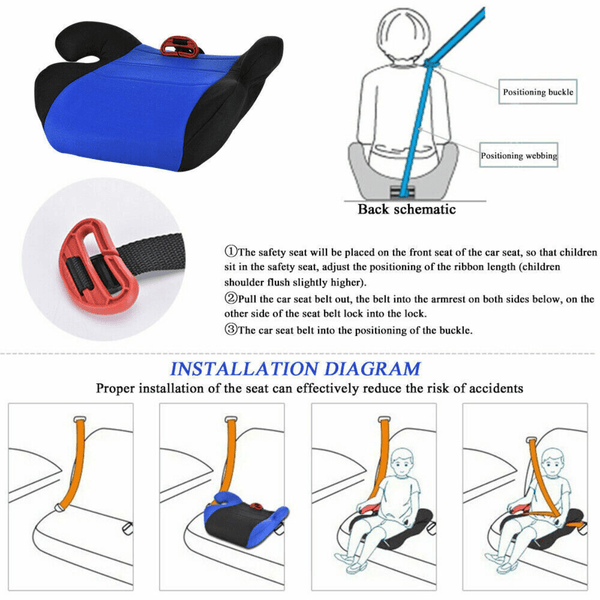 Positioning buckle

Positioning webbing

Back schematic

①The safety seat will be placed on the front seat of the car seat, so that children sit in the safety seat, adjust the positioning of the ribbon length (children shoulder flush slightly higher).

②Pull the car seat belt out, the belt into the armrest on both sides below, on the other side of the seat belt lock into the lock.

③The car seat belt into the positioning of the buckle.

INSTALLATION DIAGRAM

Proper installation of the seat can effectively reduce the risk of accidents