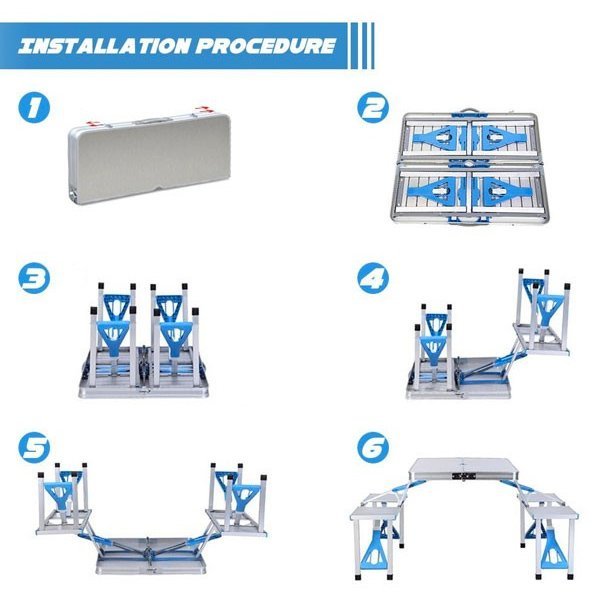 INSTALLATION PROCEDURE

1

2

3

4

5

6