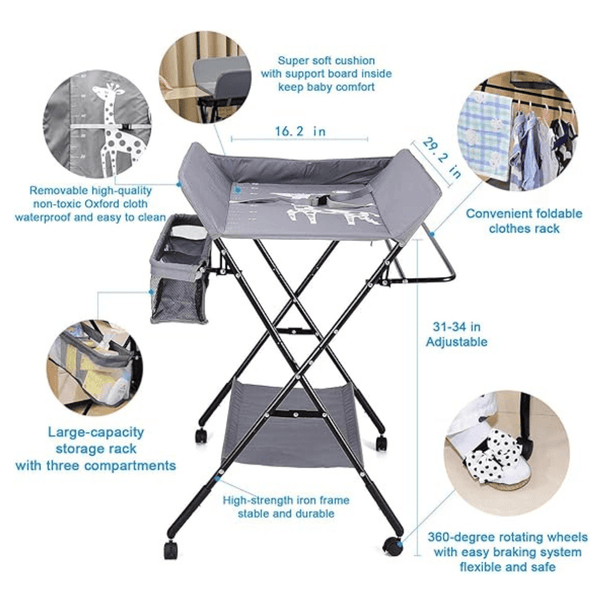 Super soft cushion with support board inside keep baby comfort

16.2 in

29.2 in

Removable high-quality non-toxic Oxford cloth waterproof and easy to clean

Convenient foldable clothes rack

31-34 in Adjustable

Large-capacity storage rack with three compartments

High-strength iron frame stable and durable

360-degree rotating wheels with easy braking system flexible and safe