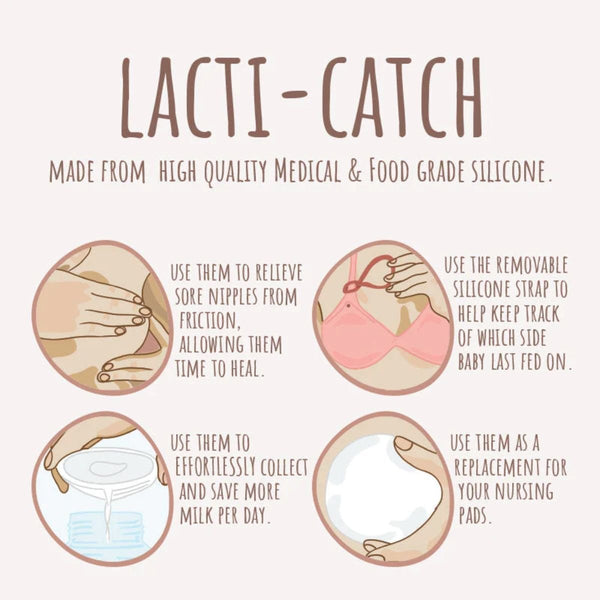 LACTI-CATCH

MADE FROM HIGH QUALITY MEDICAL & FOOD GRADE SILICONE.

USE THEM TO RELIEVE SORE NIPPLES FROM FRICTION, ALLOWING THEM TIME TO HEAL.

USE THE REMOVABLE SILICONE STRAP TO HELP KEEP TRACK OF WHICH SIDE BABY LAST FED ON.

USE THEM TO EFFORTLESSLY COLLECT AND SAVE MORE MILK PER DAY.

USE THEM AS A REPLACEMENT FOR YOUR NURSING PADS.